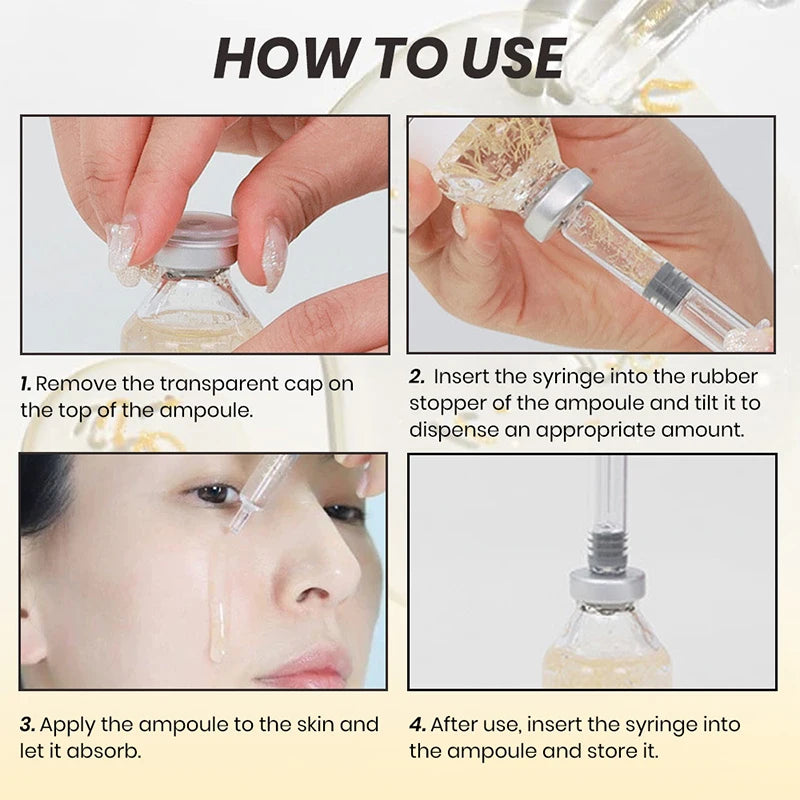 HOW TO USE

1. Remove the transparent cap on the top of the ampoule.

2. Insert the syringe into the rubber stopper of the ampoule and tilt it to dispense an appropriate amount.

3. Apply the ampoule to the skin and let it absorb.

4. After use, insert the syringe into the ampoule and store it.